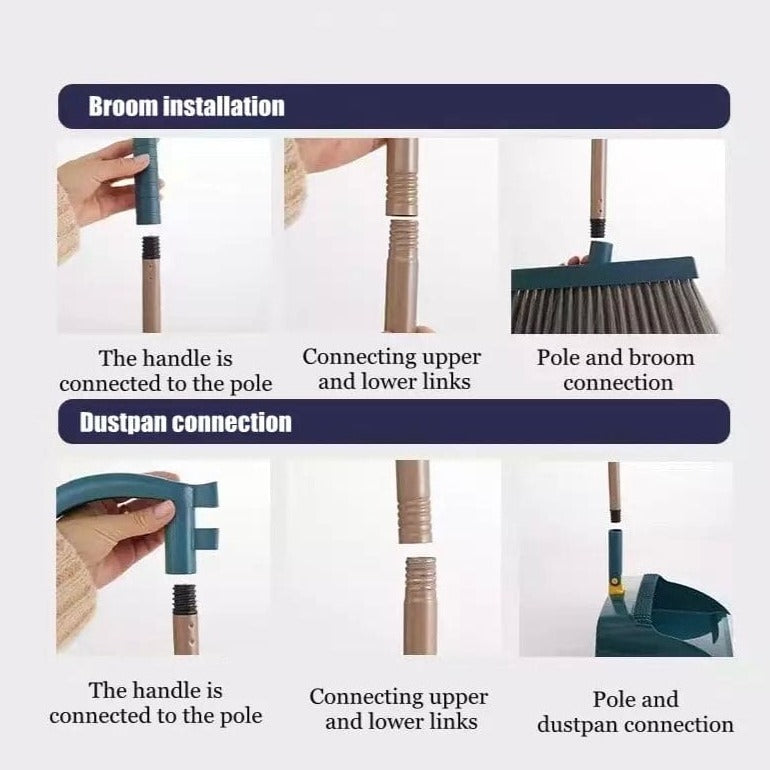 Broom installation

The handle is connected to the pole

Connecting upper and lower links

Pole and broom connection

Dustpan connection

The handle is connected to the pole

Connecting upper and lower links

Pole and dustpan connection